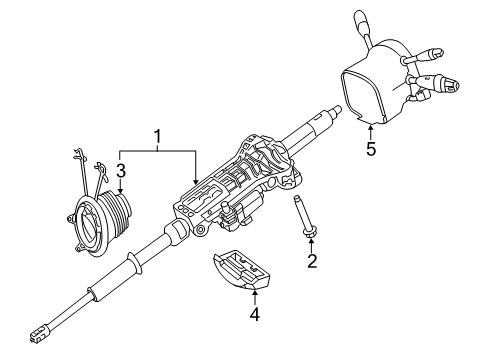 1
3
5
2
4