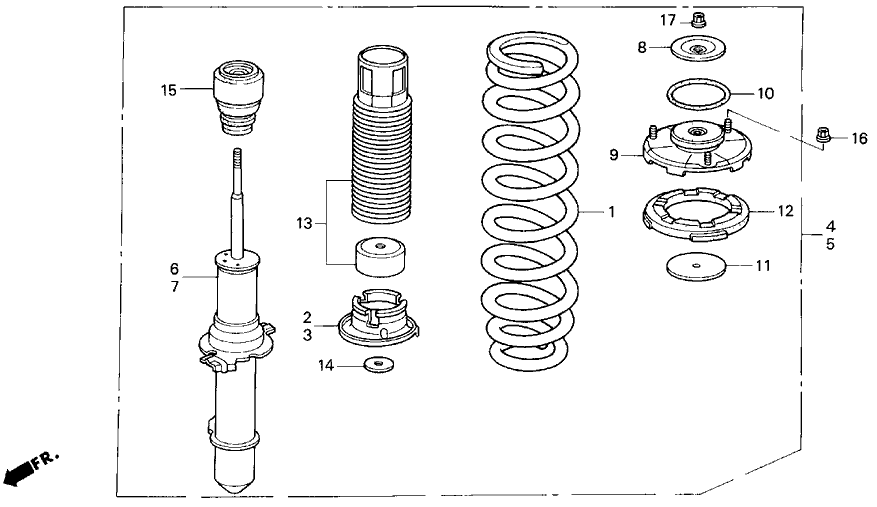 17
8
15
10
16
9
13
1
12
4
5
6
7
11
2
3
14
FR.