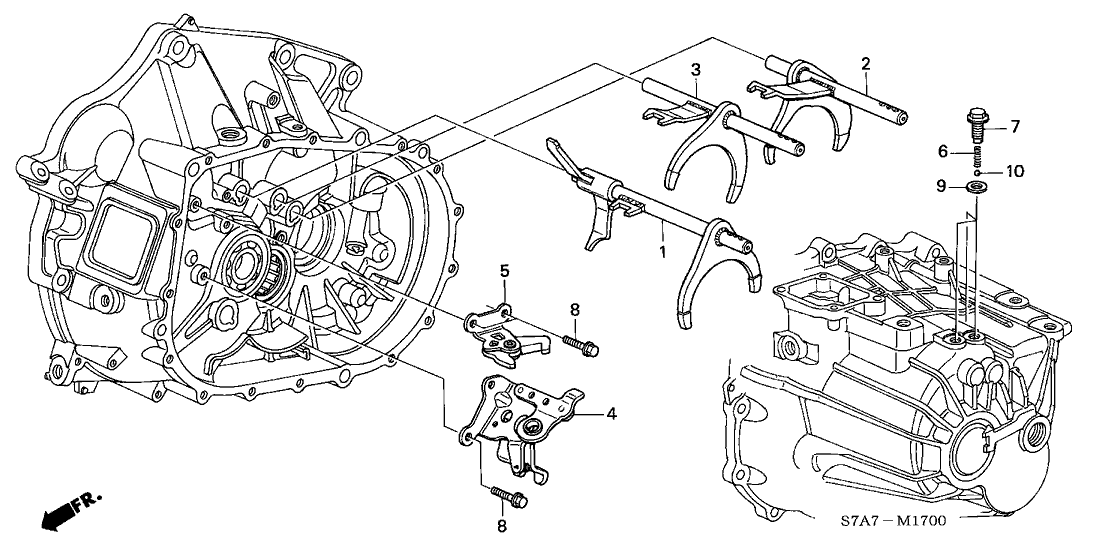 2
3
7
6
10
9
1
5
8
4
8
FR.
S7A7 – M1700