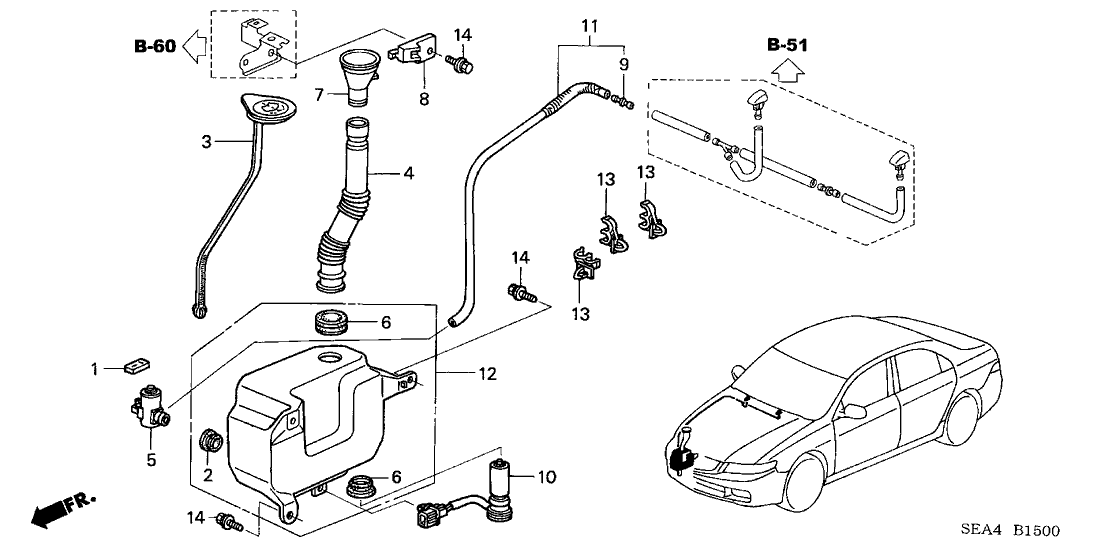 B-60
14
11
9
B-51
7
8
3
4
13
13
14
13
6
1
12
5
2
6
10
14
FR.
SEA4 B1500