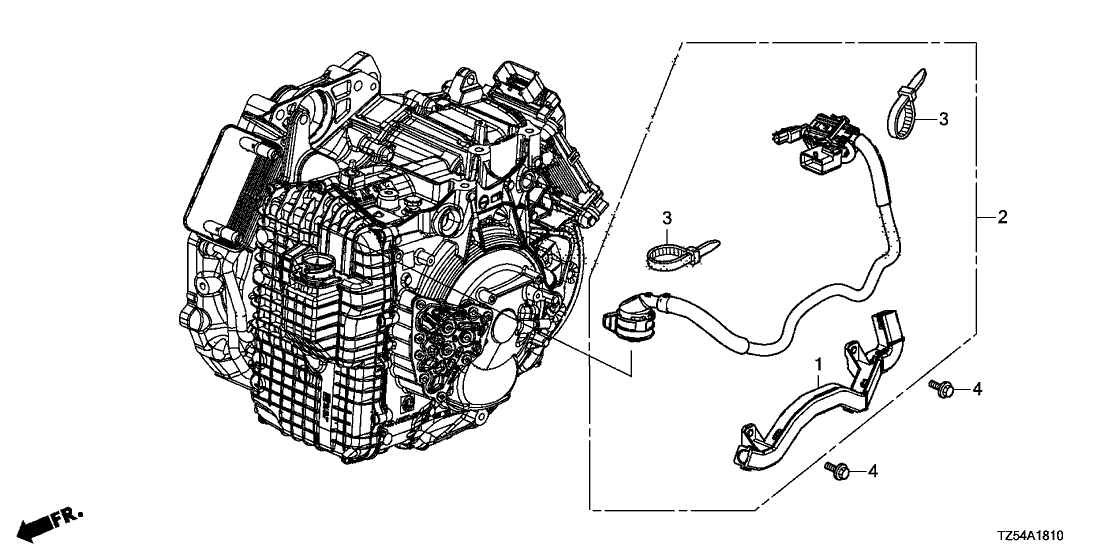 3
2
3
1
4
4
FR.
TZ54A1810