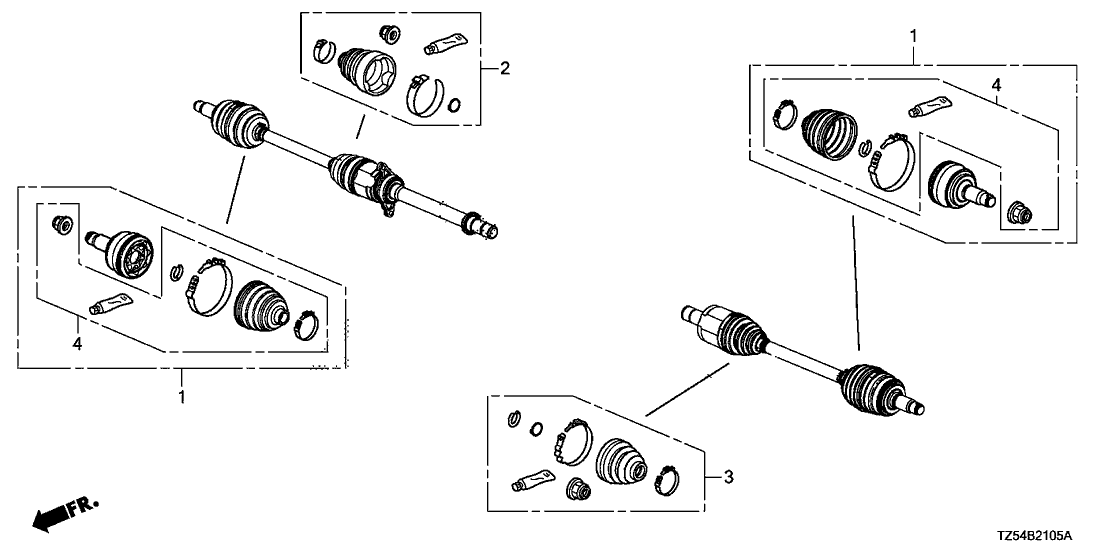 2

1

4

4

1

3

FR.

TZ54B2105A