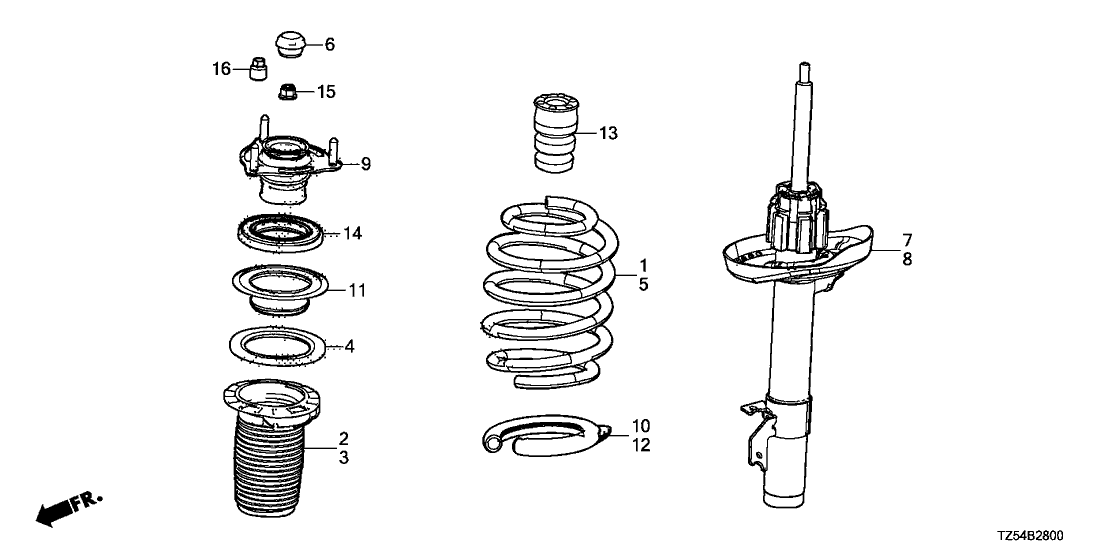 6
16
15
9
14
11
4
2
3
13
1
5
10
12
7
8
FR.
TZ54B2800