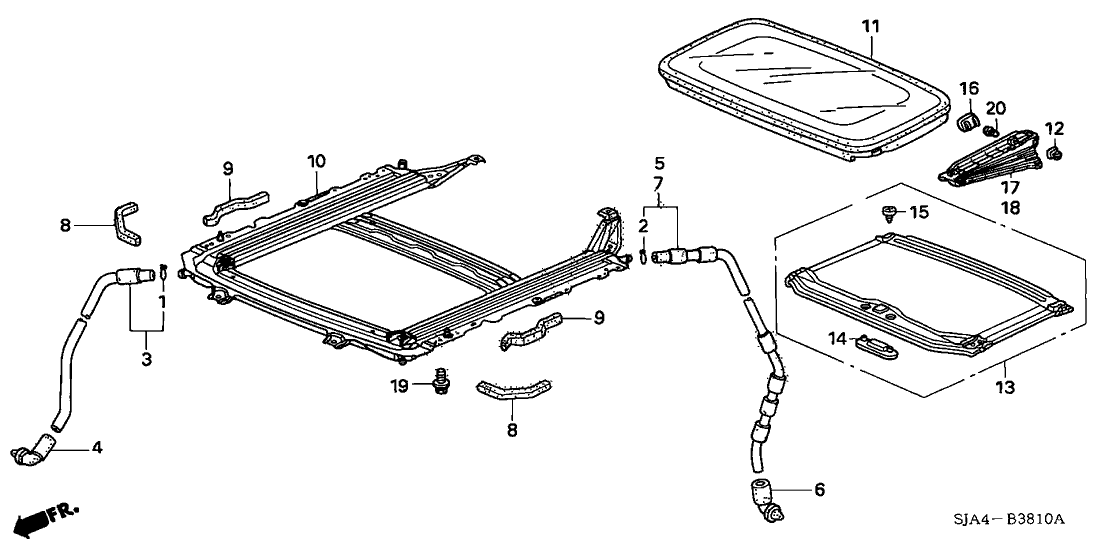 11
16
20
12
17
18
5
7
2
15
9
10
8
1
3
9
14
13
19
8
4
6
FR.
SJA4－B3810A