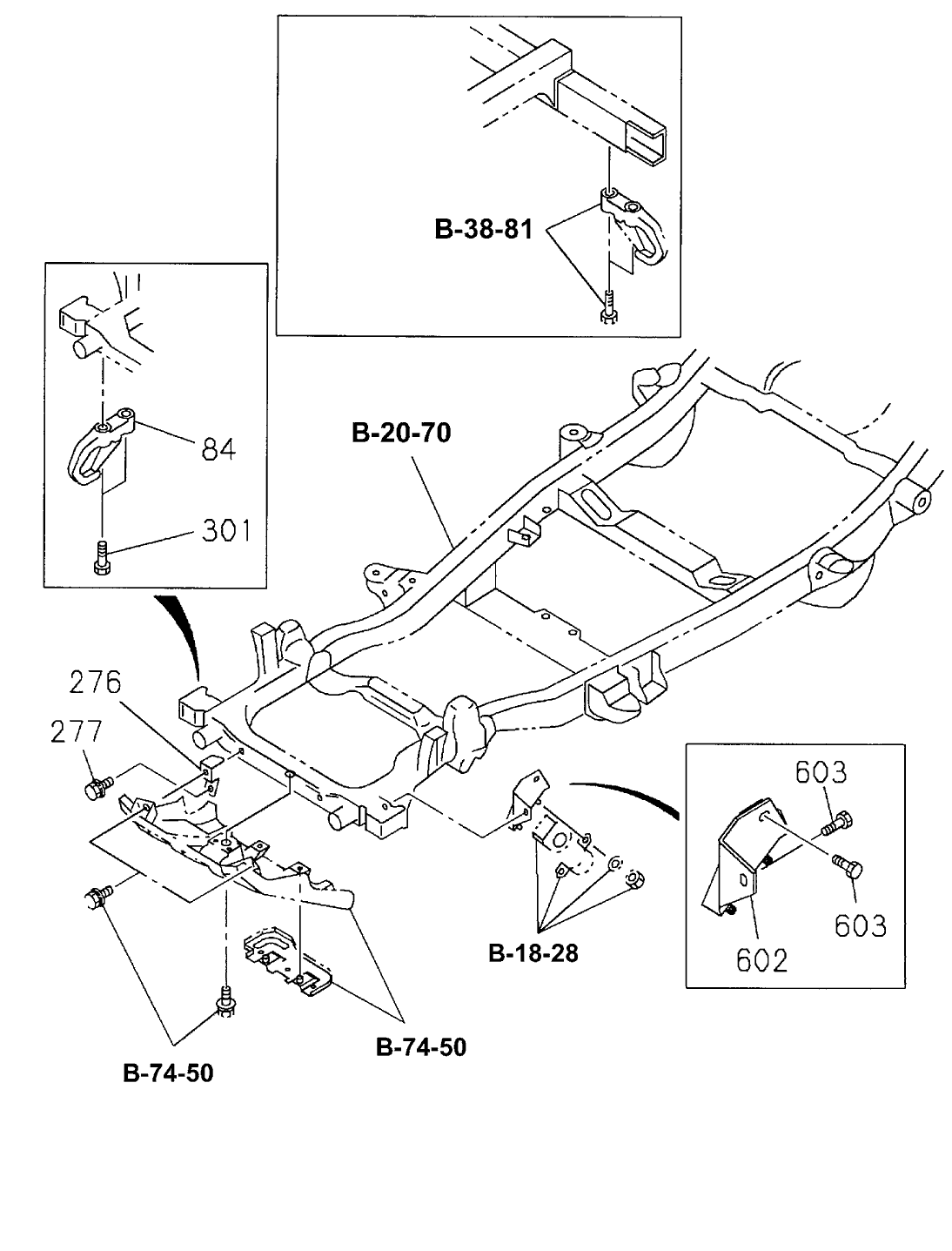 B-38-81

84

301

B-20-70

276

277

603

603

602

B-18-28

B-74-50

B-74-50