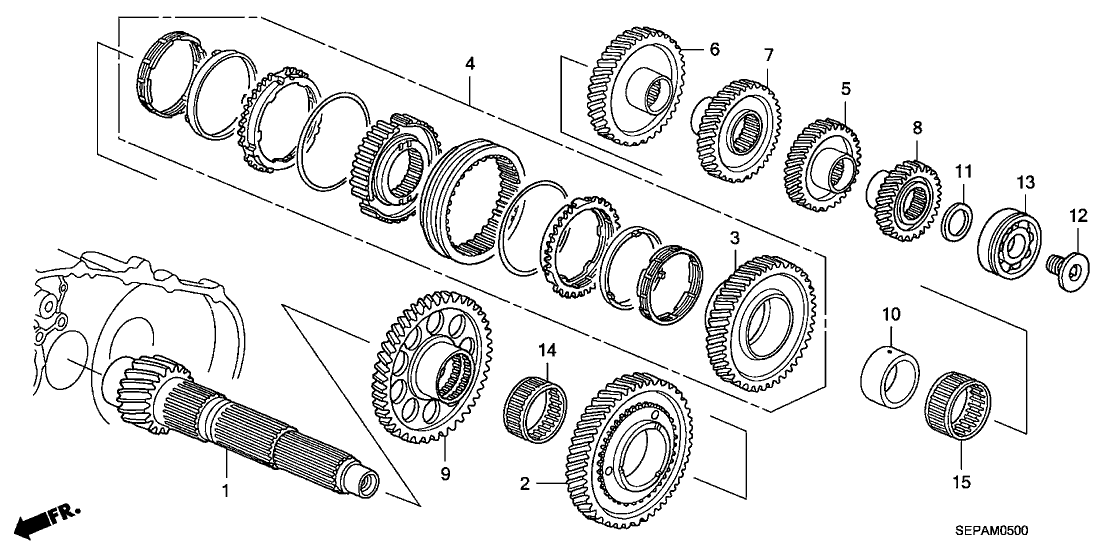 4
6
7
5
8
11
13
12
3
10
14
9
2
15
1
FR.
SEPAM0500