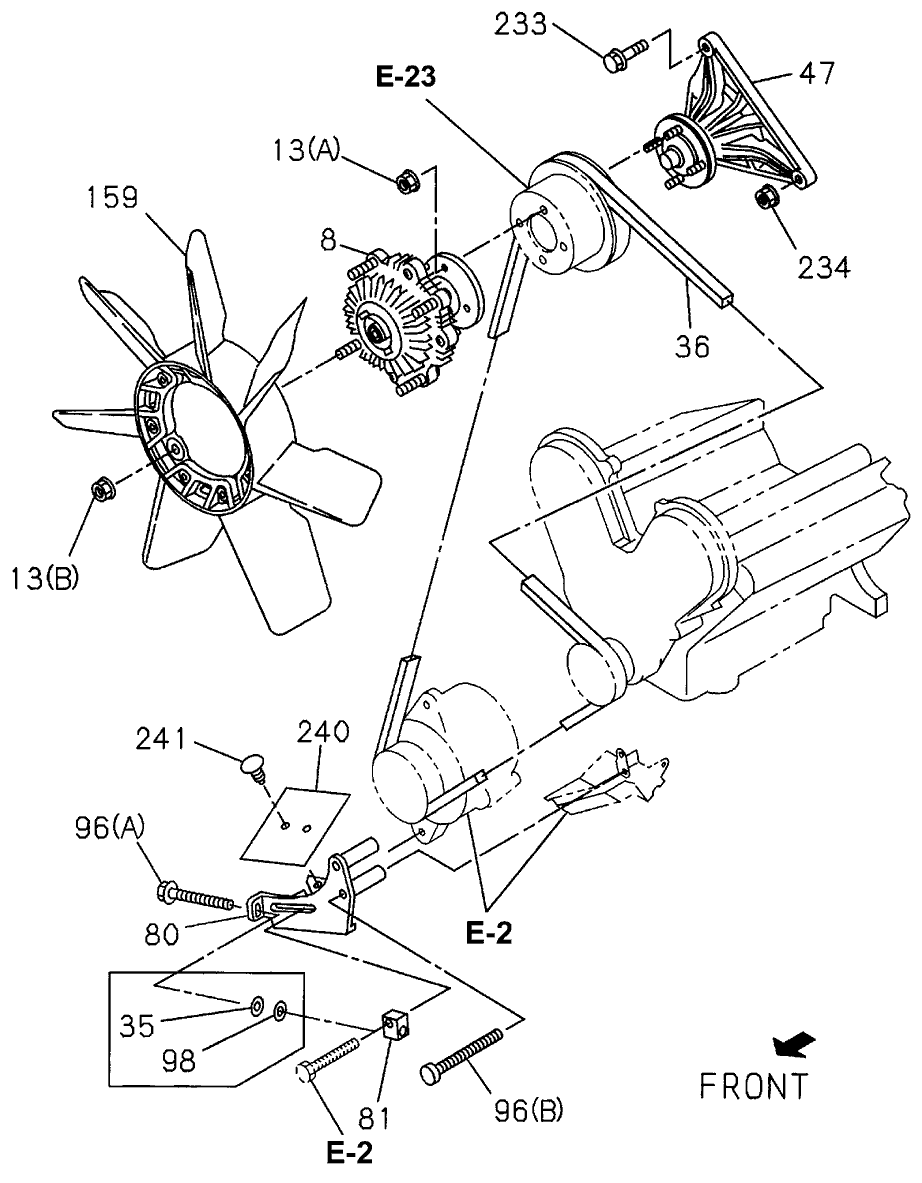 233
47
E-23
13(A)
159
8
234
36
13(B)
241
240
96(A)
80
E-2
35
98
81
96(B)
E-2
FRONT