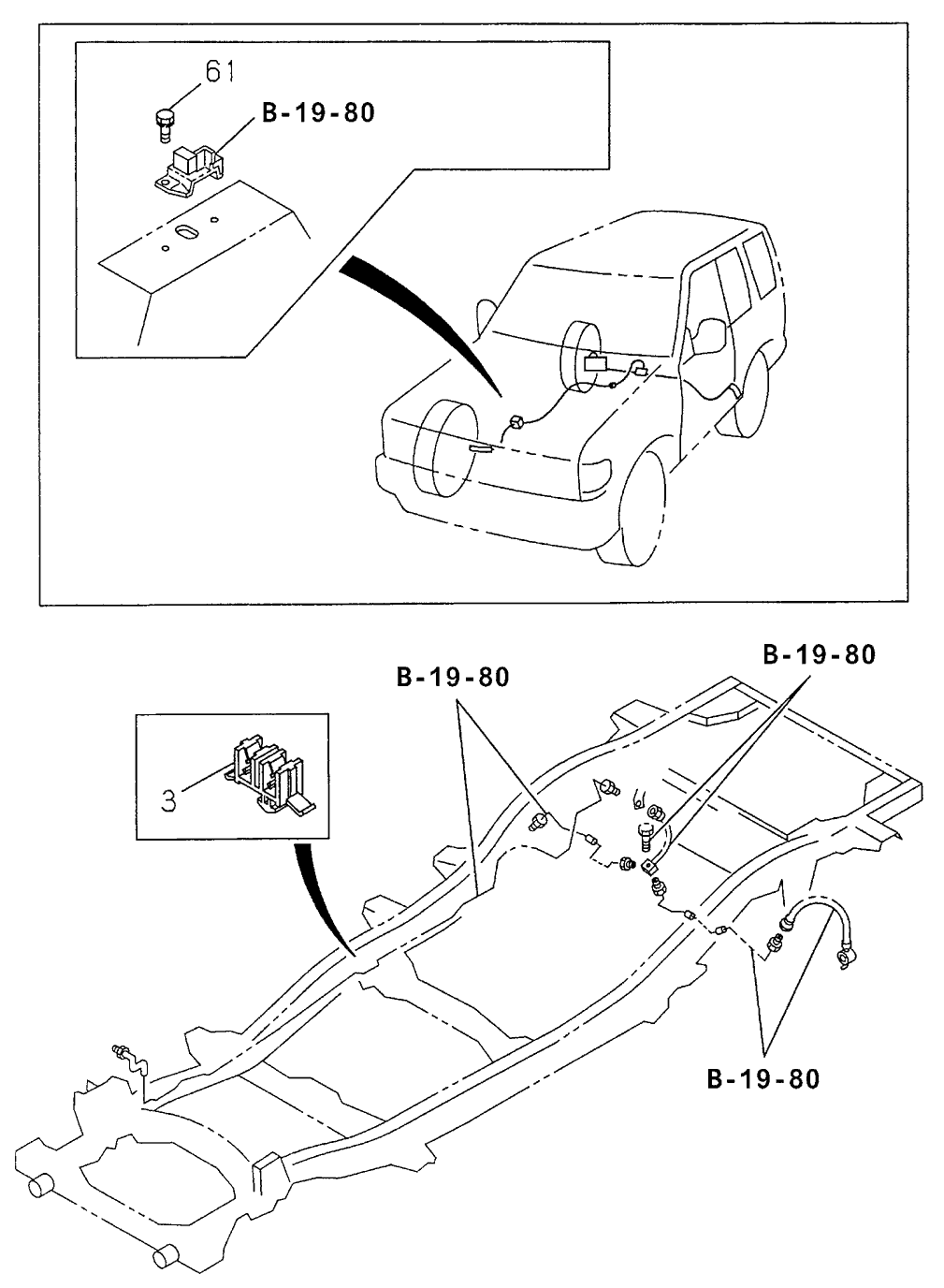 61
B-19-80

B-19-80
B-19-80
3
B-19-80