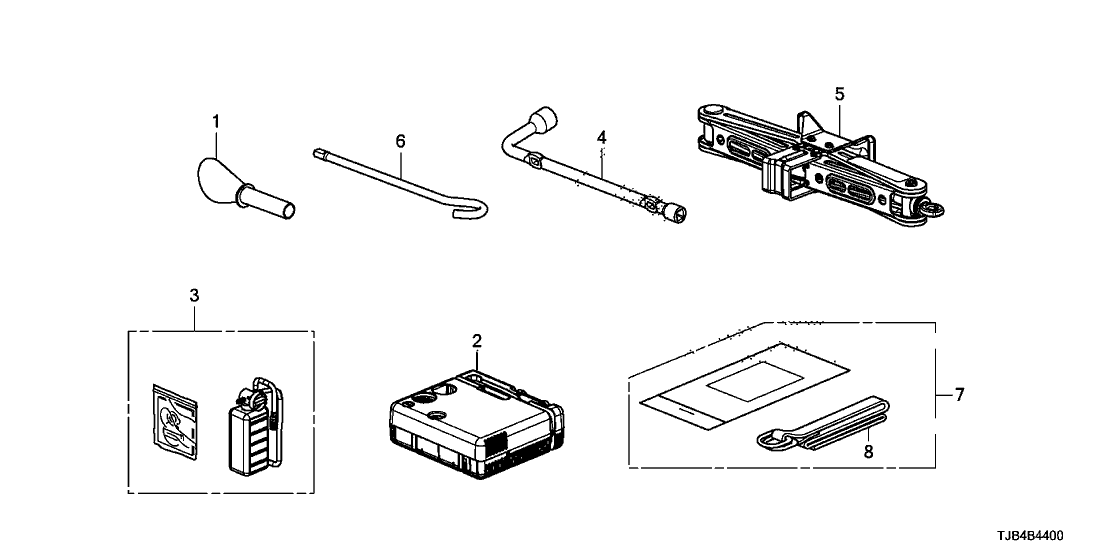 1
6
4
5
3
2
7
8
TJB4B4400