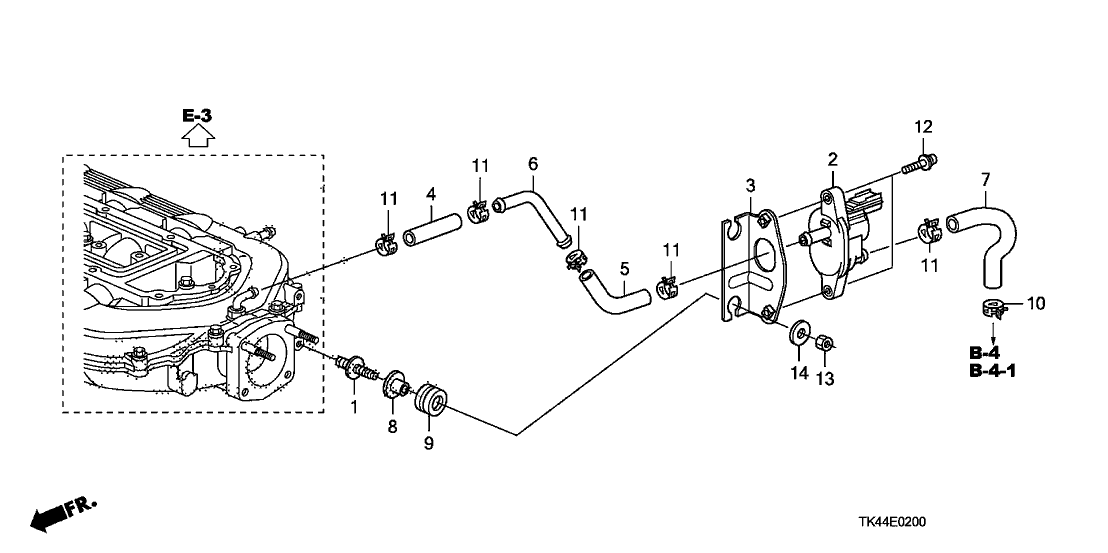 E-3

11
4
11
6
11
5
11
3
2
12
7
11
10
B-4
B-4-1
14
13
1
8
9

FR.

TK44E0200