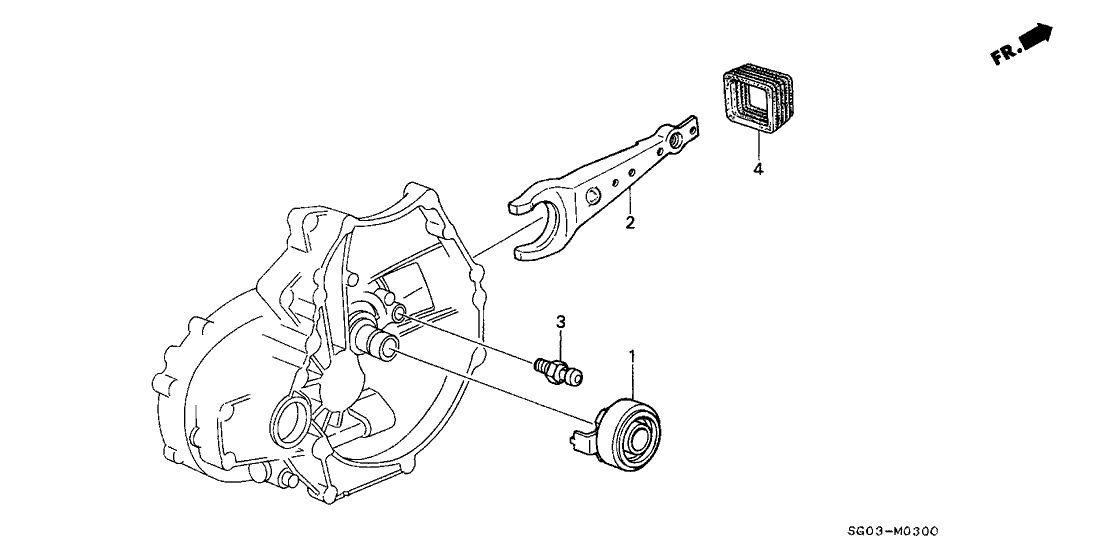 FR.

4

2

3

1

SG03-M0300