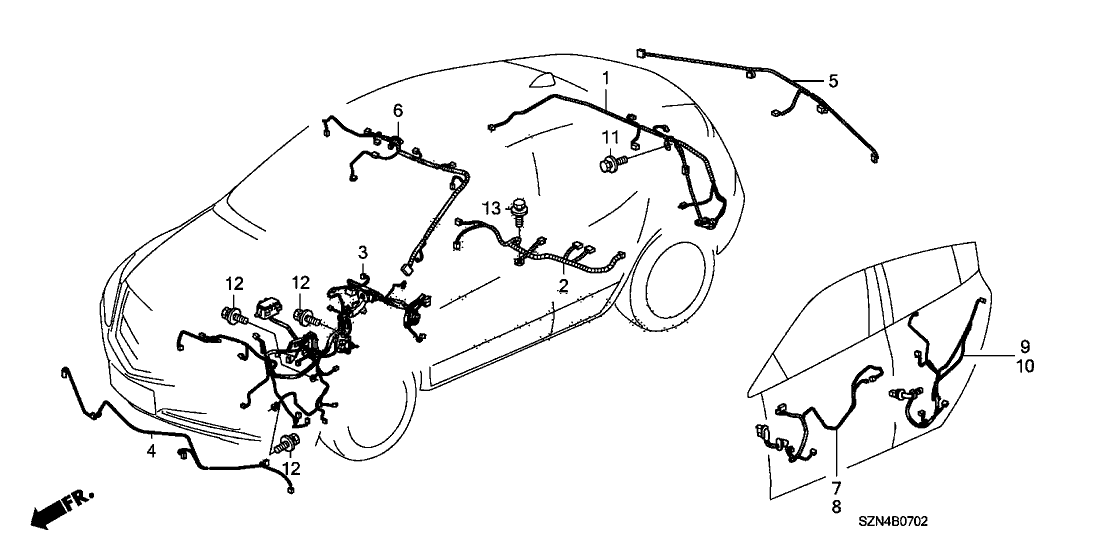 1
5
6
11
13
3
2
12
12
9
10
4
12
7
8
FR.
SZN4B0702