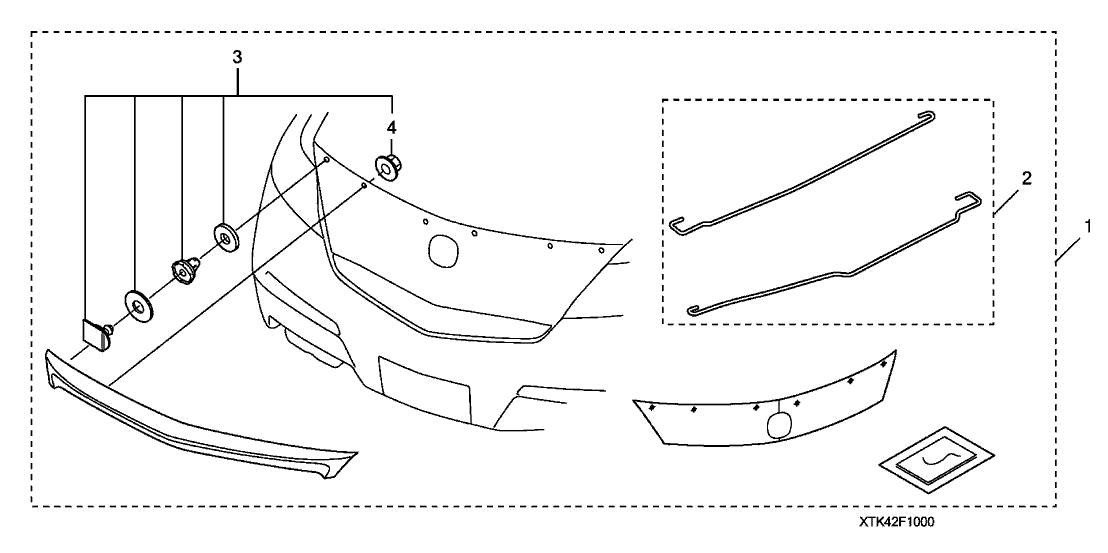 3
4
2
1
XTK42F1000