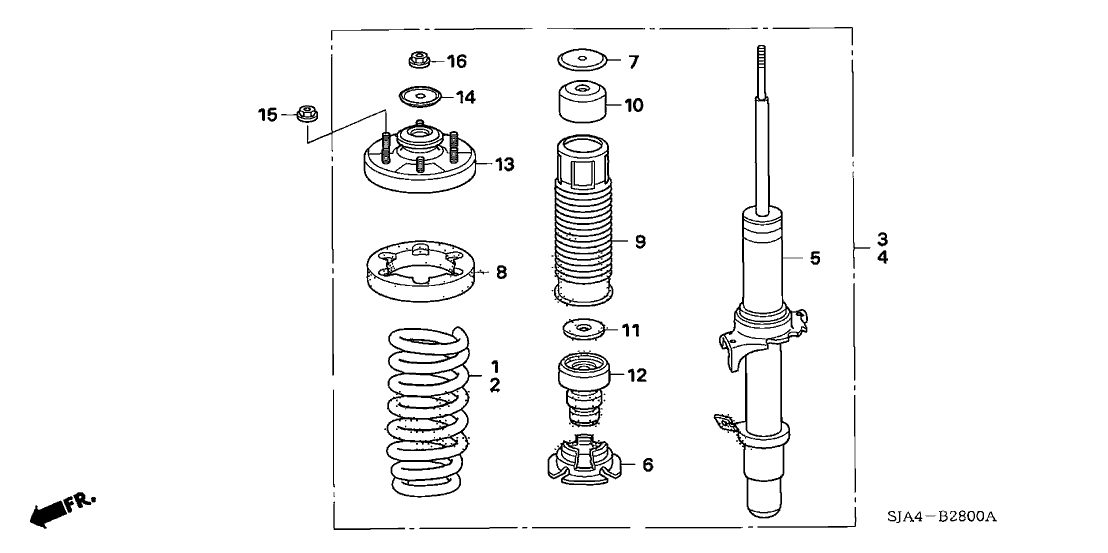 16
7
15
14
10
13
9
3
4
5
8
11
1
2
12
6
FR.
SJA4－B2800A