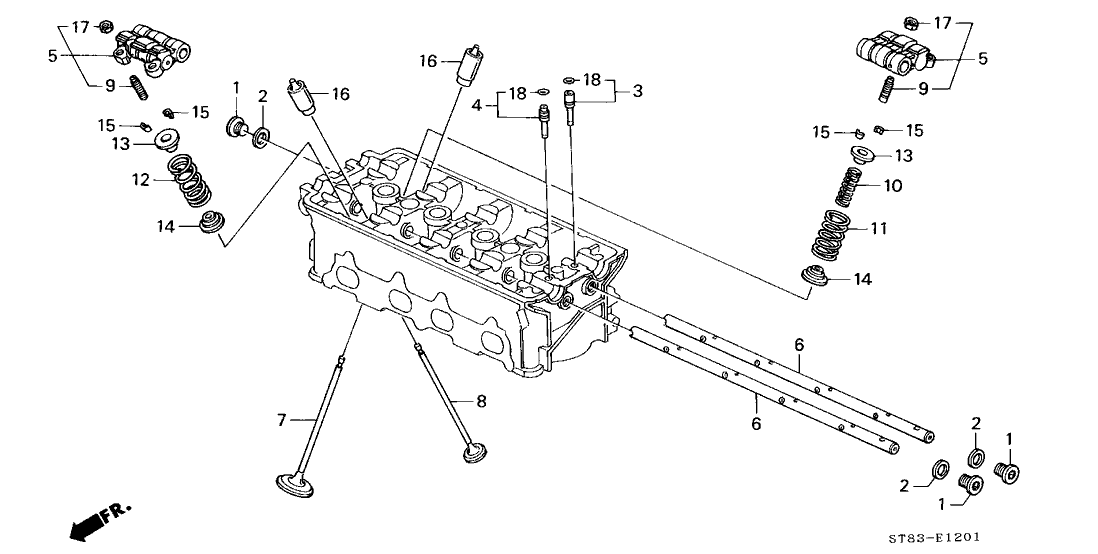 17
5
9
15
15
13
12
14
1
2
16
16
4
18
18
3
17
5
9
15
15
13
10
11
14
6
6
7
8
2
1
2
1
FR.
ST83-E1201