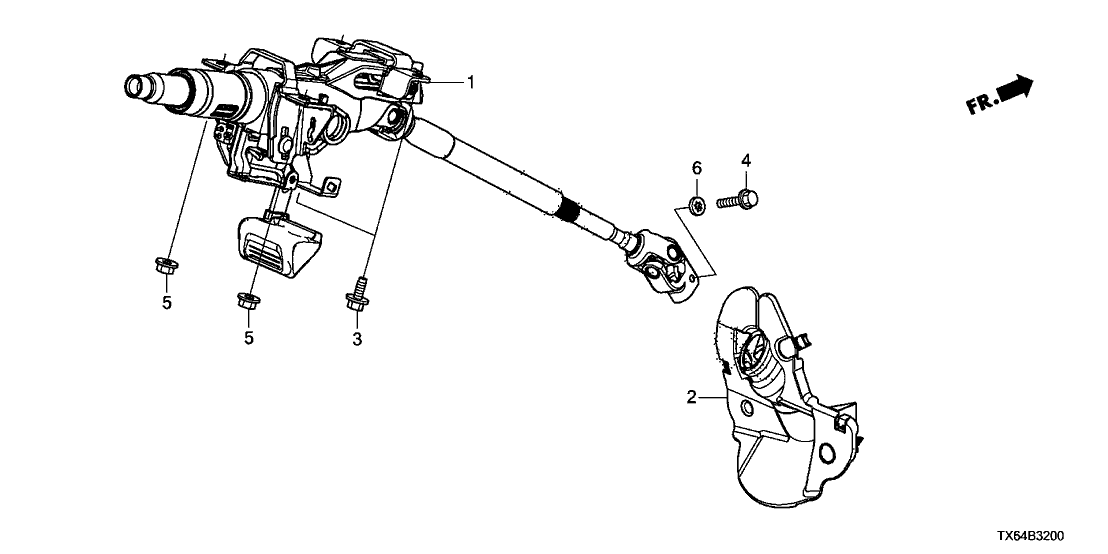 1
FR.
6
4
5
5
3
2
TX64B3200