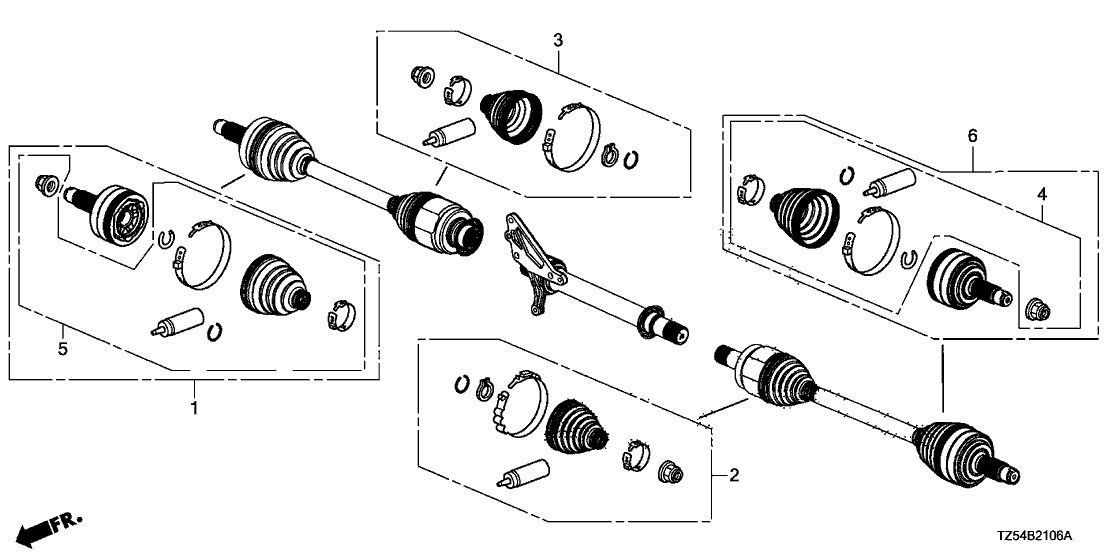 3
6
4
5
1
2
FR.
TZ54B2106A