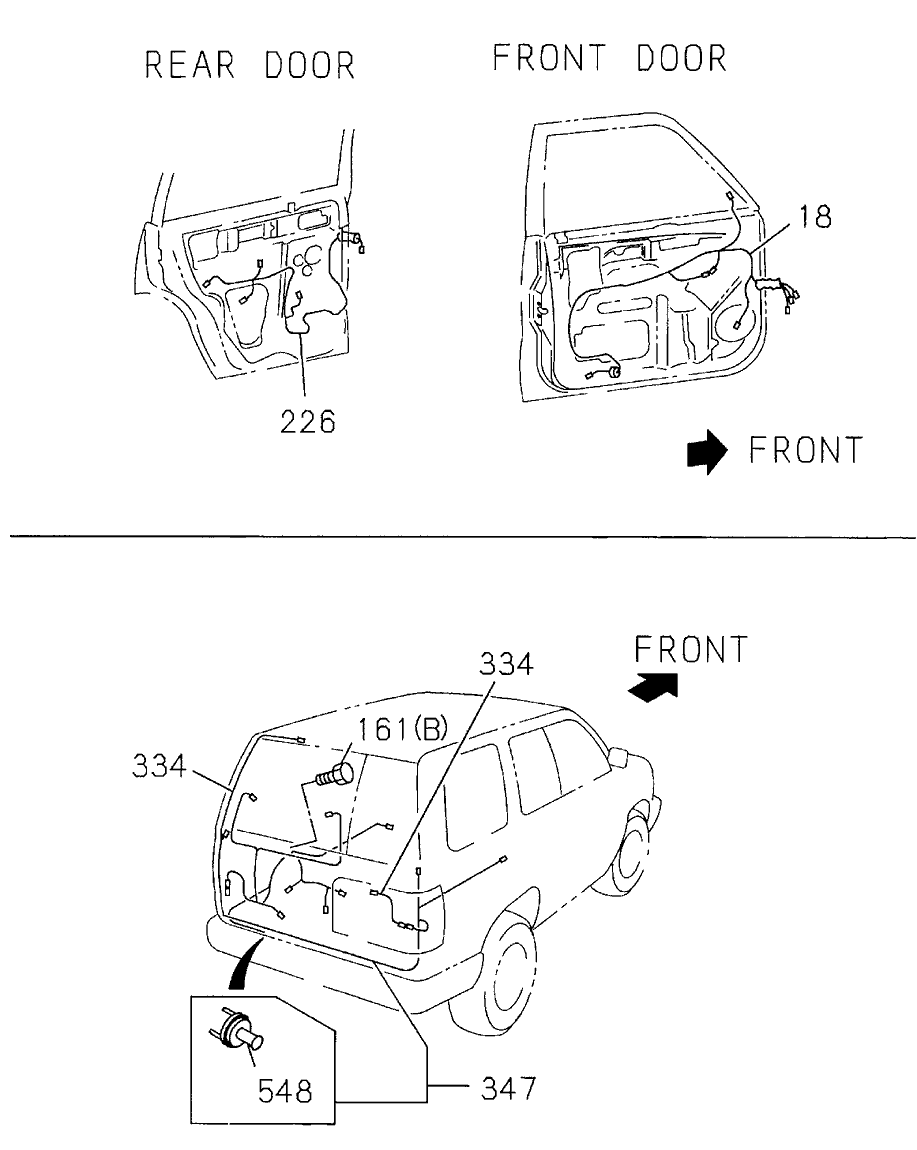 REAR DOOR

FRONT DOOR

18

226

FRONT

FRONT

334

161(B)

334

548

347