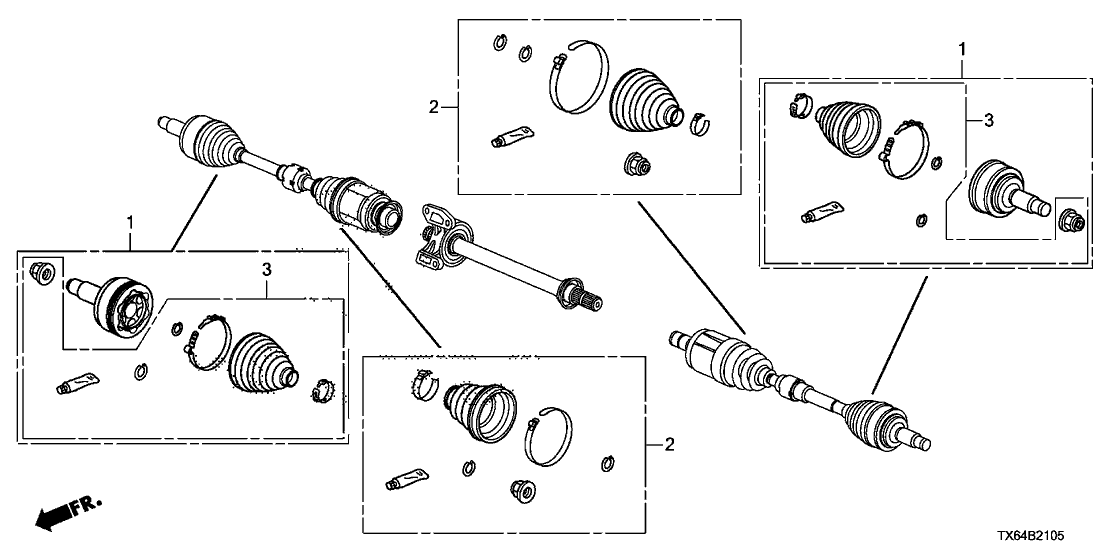 2

1

3

1

3

2

FR.

TX64B2105