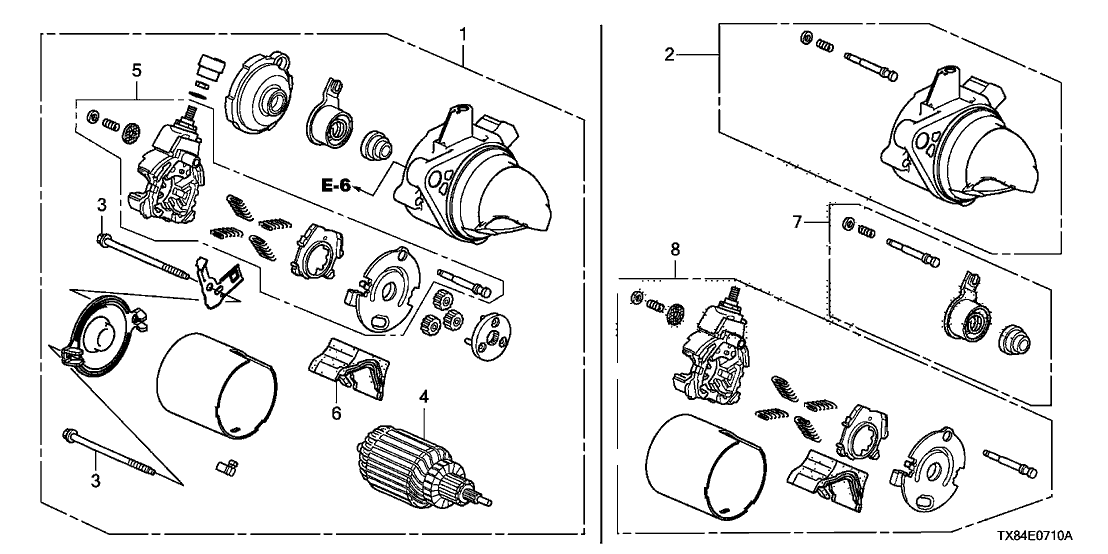 1
5
E-6
3
6
4
3
2
7
8
TX84E0710A