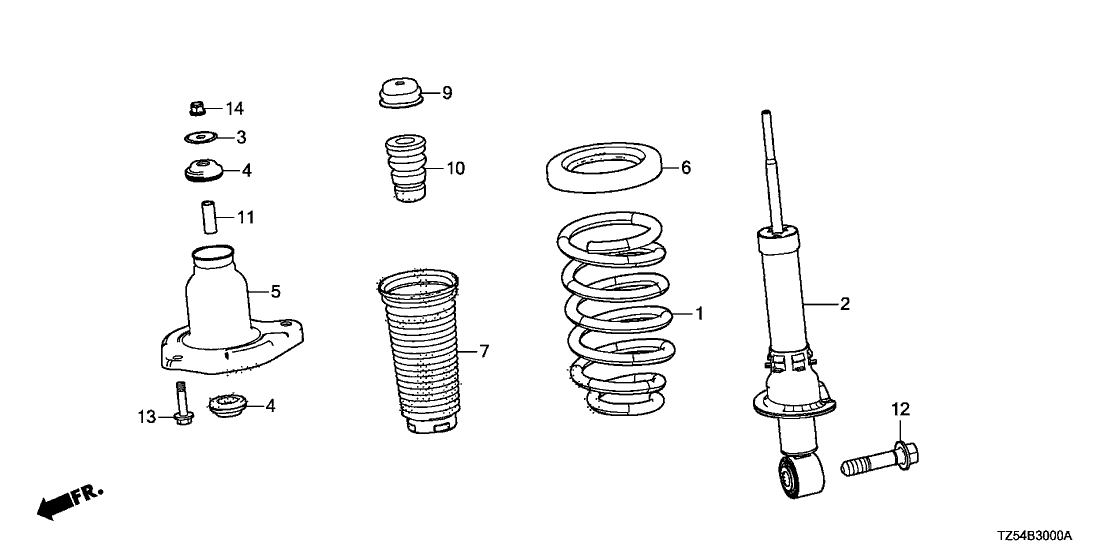 14
3
4
11
5
13
4
9
10
7
6
1
2
12
FR.
TZ54B3000A