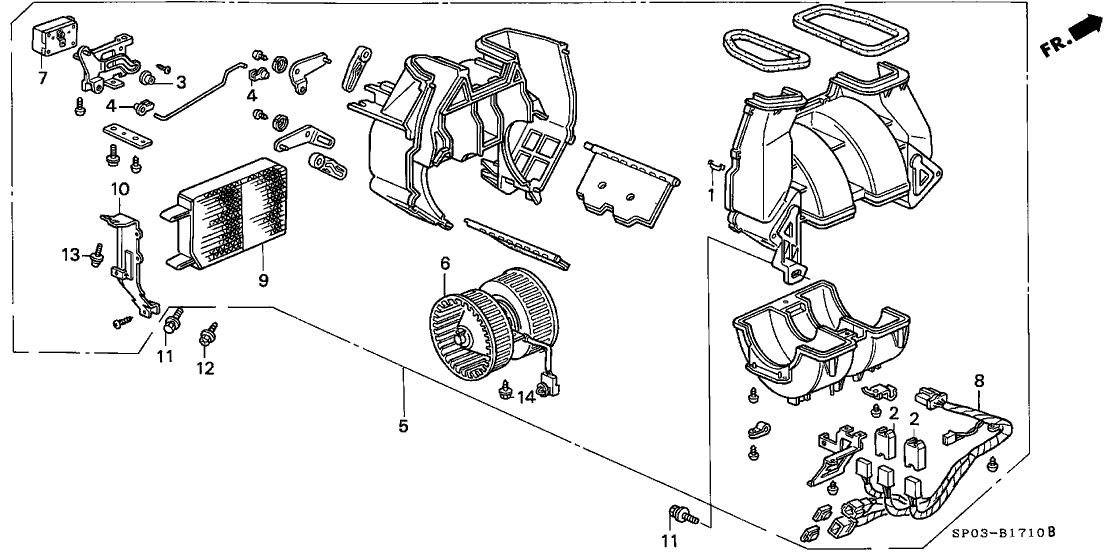 FR.
7
3
4
4
1
10
13
9
6
11
12
14
5
8
2
2
11
SP03-B1710B