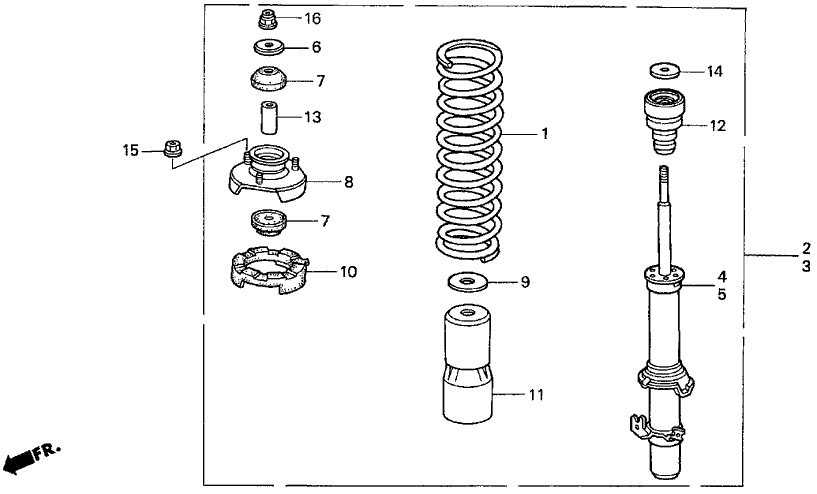 16
6
7
13
15
8
7
10
1
9
11
14
12
2
3
4
5
FR.