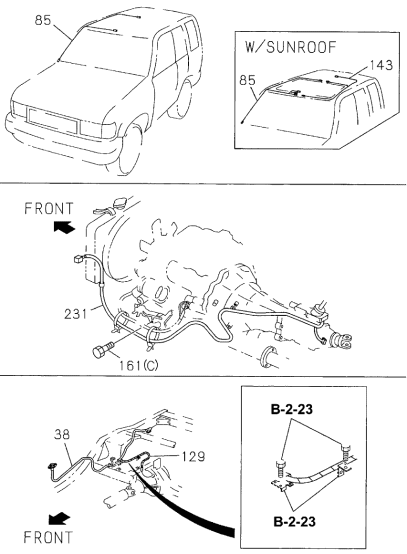 85

W/SUNROOF

143

85

FRONT

231

161(C)

38

129

B-2-23

B-2-23

FRONT