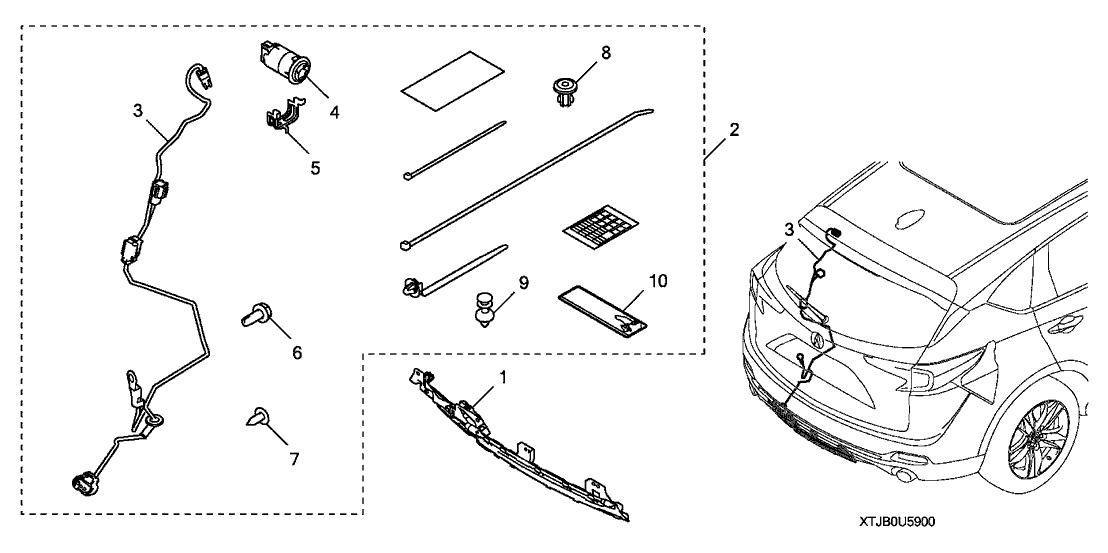 3
4
5
6
7
8
2
9
10
1
3
XTJB0U5900