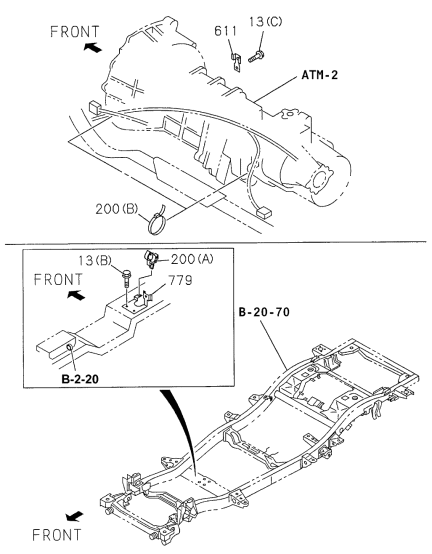 FRONT
611
13(C)
ATM-2
200(B)

13(B)
200(A)
FRONT
779
B-2-20
B-20-70

FRONT