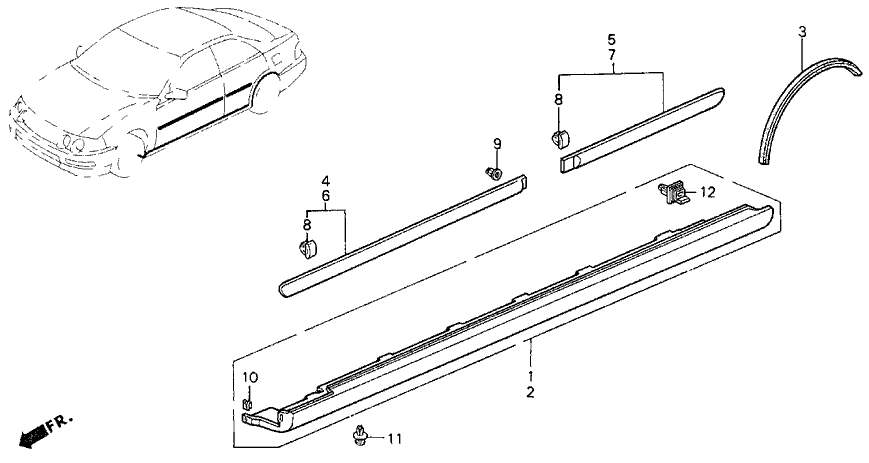 3
5
7
8
9
4
6
8
12
10
1
2
11
FR.