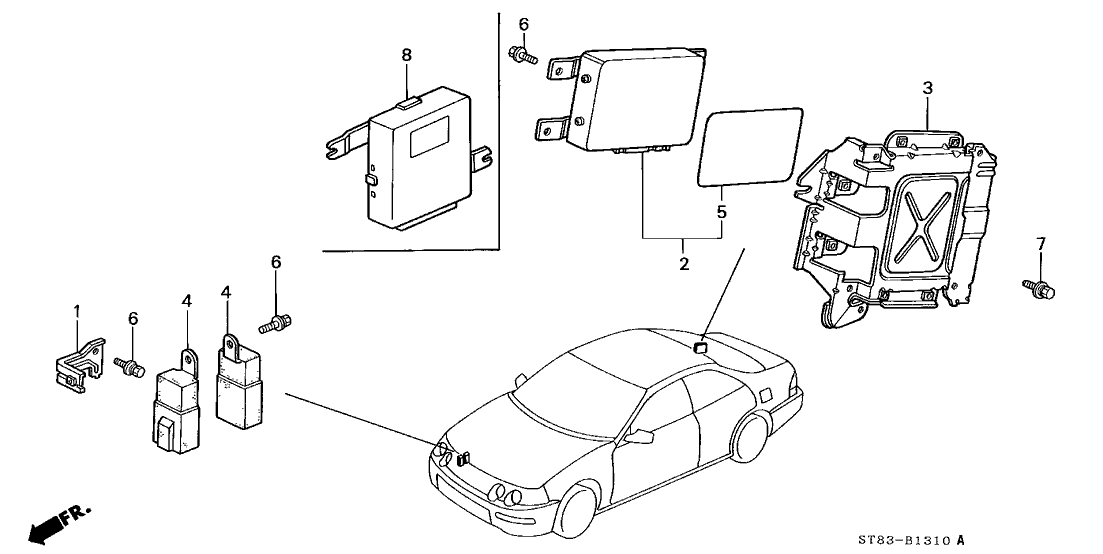 8
6
3
5
2
7
6
4
4
1
6
FR.
ST83-B1310 A