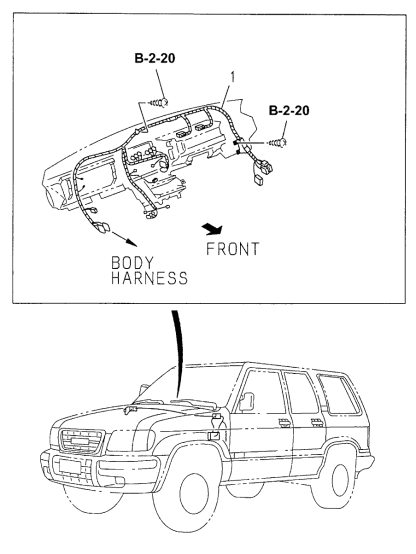 B-2-20

1

B-2-20

FRONT

BODY HARNESS