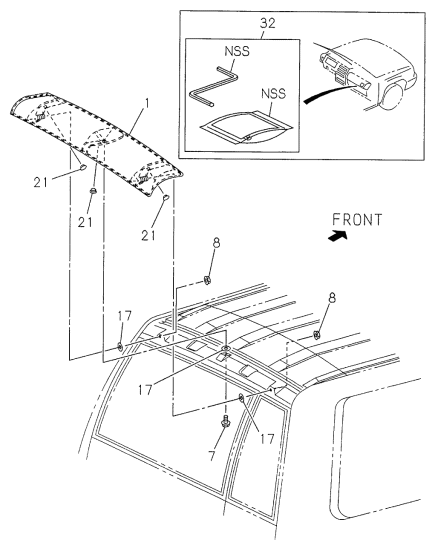 32
NSS
NSS
1
21
21
21
FRONT
8
8
17
17
17
7