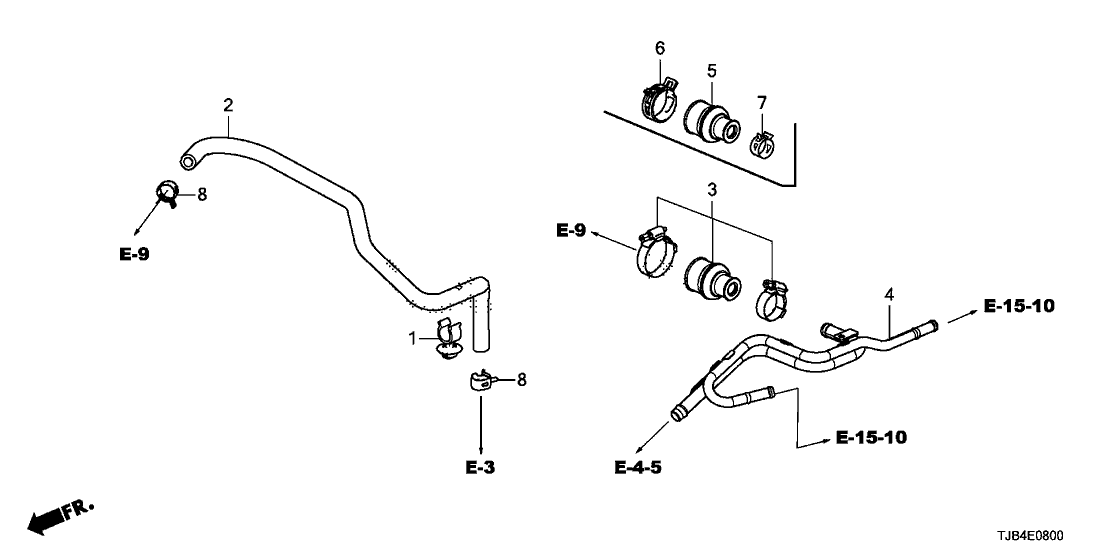 6
5
7
2
8
E-9
3
E-9
4
E-15-10
1
8
E-3
E-4-5
E-15-10
FR.
TJB4E0800