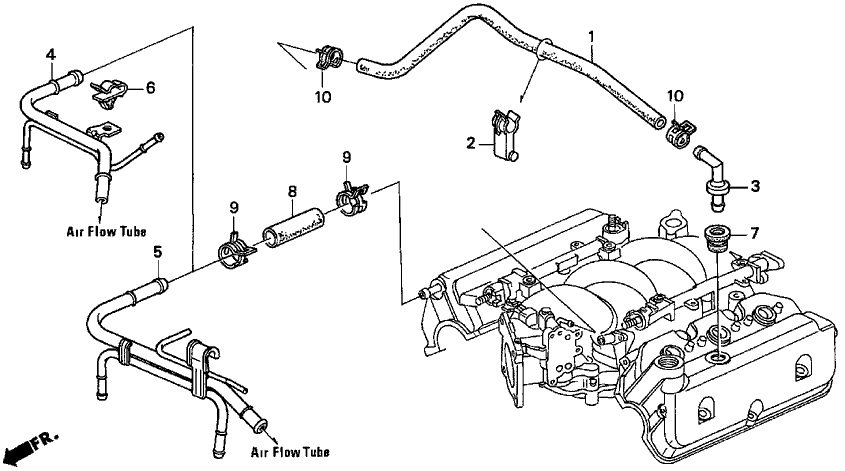 4
6
Air Flow Tube
10
1
2
10
3
9
8
9
7
5
Air Flow Tube
FR.