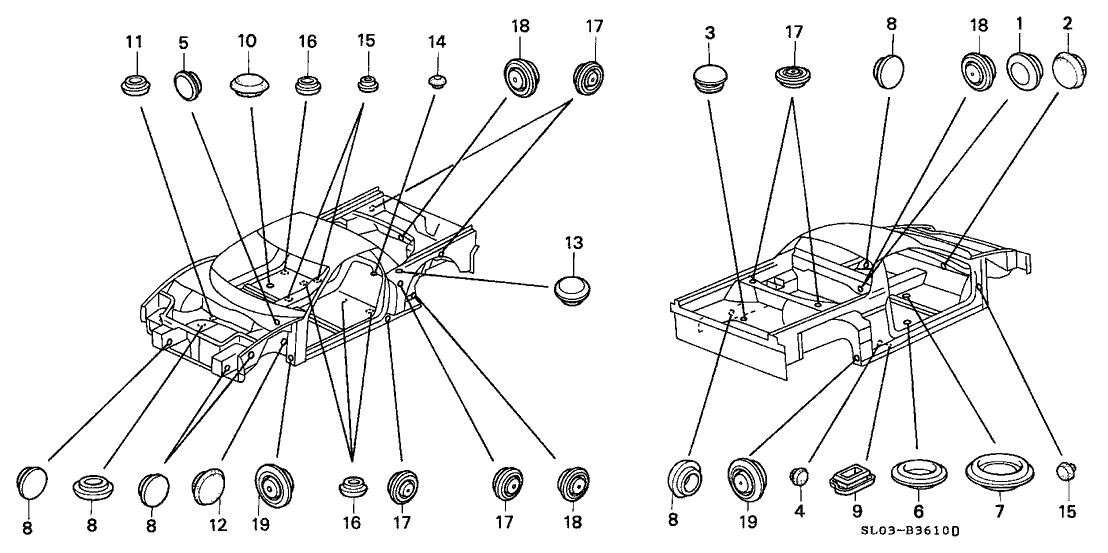 11 5 10 16 15 14 18 17

13

8 8 8 12 19 16 17 17 18

3 17 8 18 1 2

8 19 4 9 6 7 15

SL03-B3610D