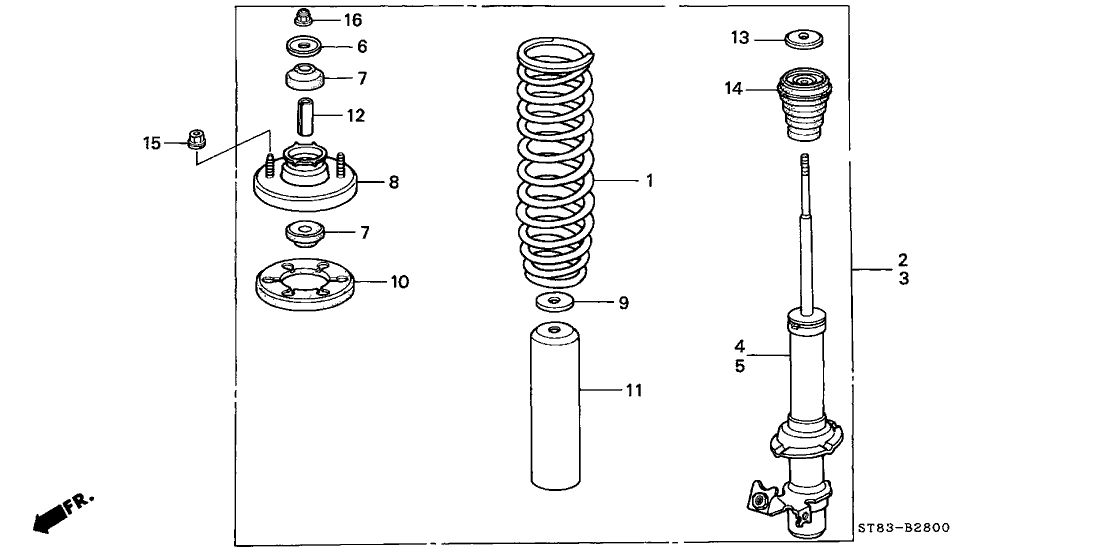 16
6
7
12
15
8
7
10
1
9
11
13
14
2
3
4
5
FR.
ST83-B2800