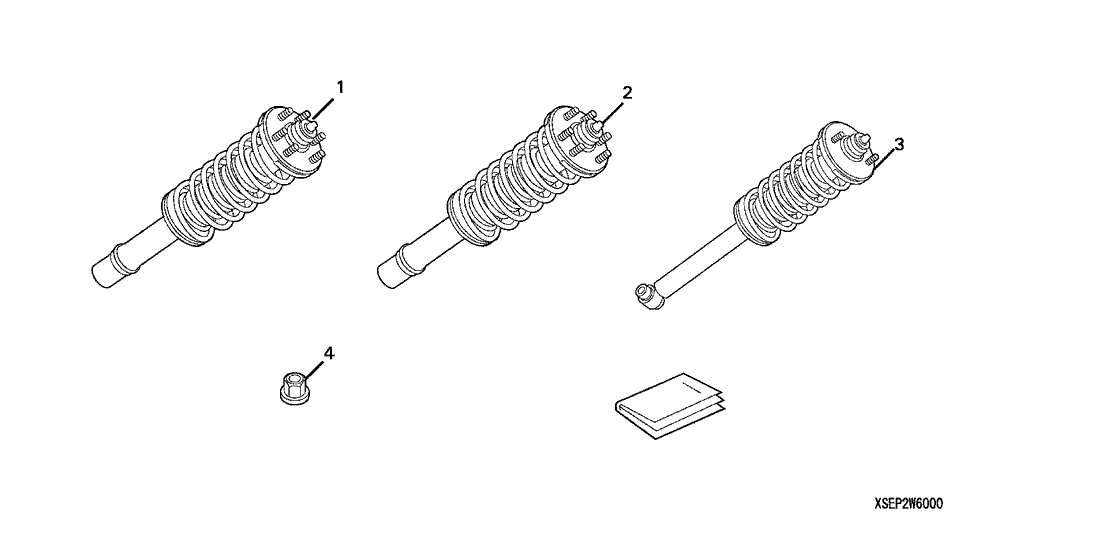 1
2
3
4
XSEP2W6000