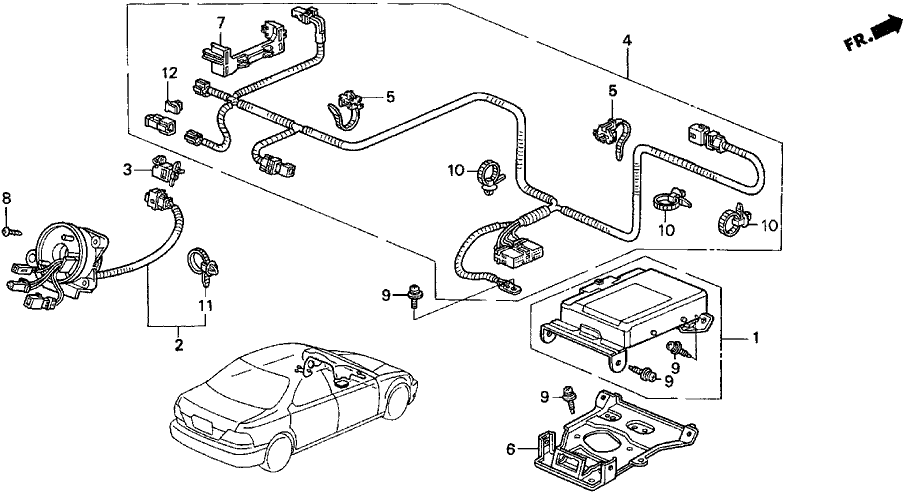 FR.
7
4
12
5
5
3
10
8
10
10
11
9
2
1
9
9
9
6