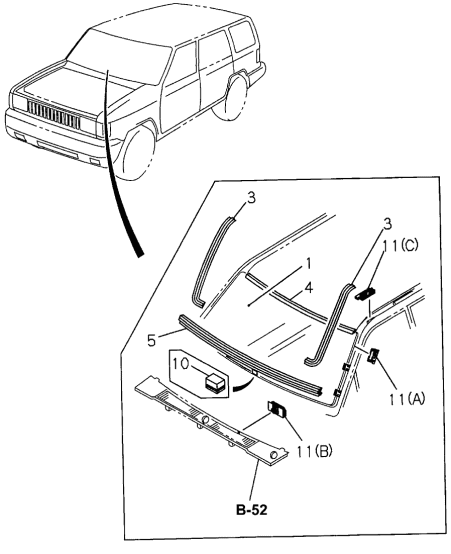 3
3
11(C)
1
4
5
10
11(A)
11(B)
B-52