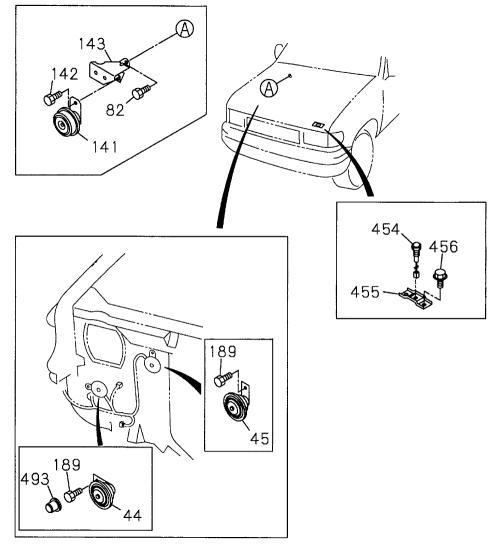 143
A
142
82
141
A
454
456
455
189
45
189
493
44