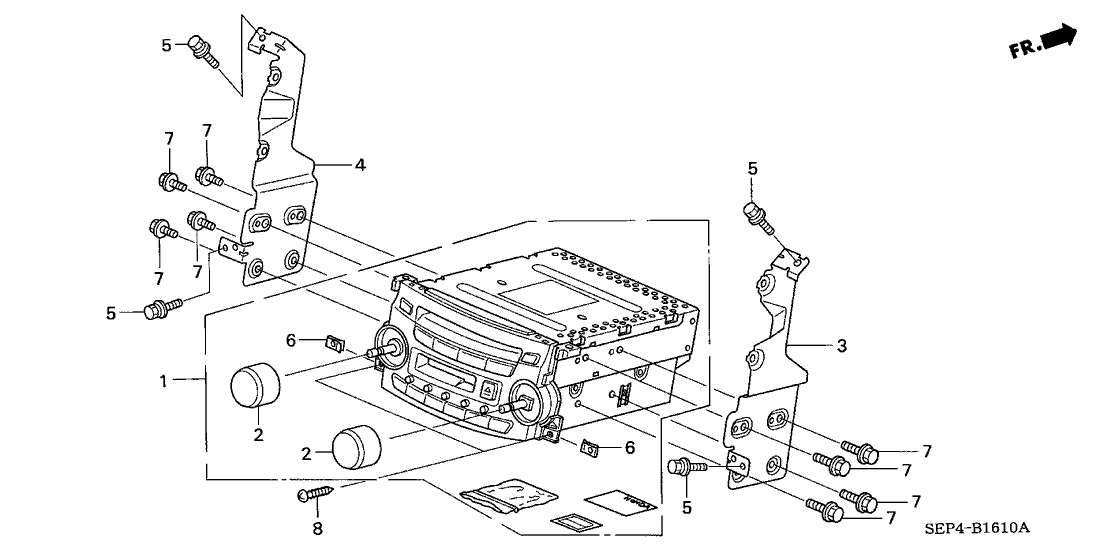 FR.

5
7
7
4
7
7
5
5
6
1
3
2
2
6
7
7
5
7
7
8

SEP4-B1610A