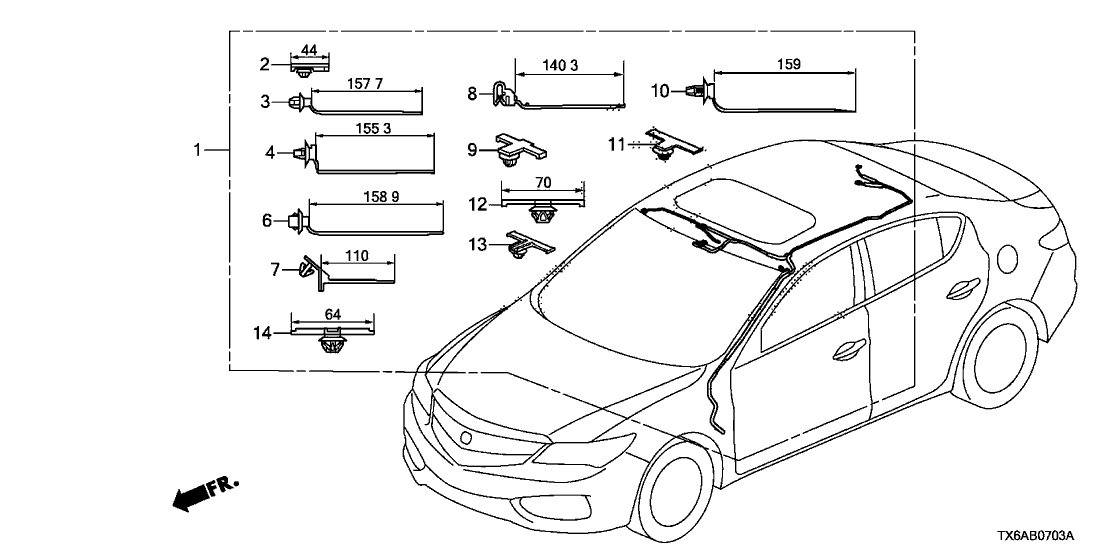 1
2
44
3
157 7
4
155 3
6
158 9
7
110
14
64
8
140 3
9
12
70
13
10
159
11
FR.
TX6AB0703A