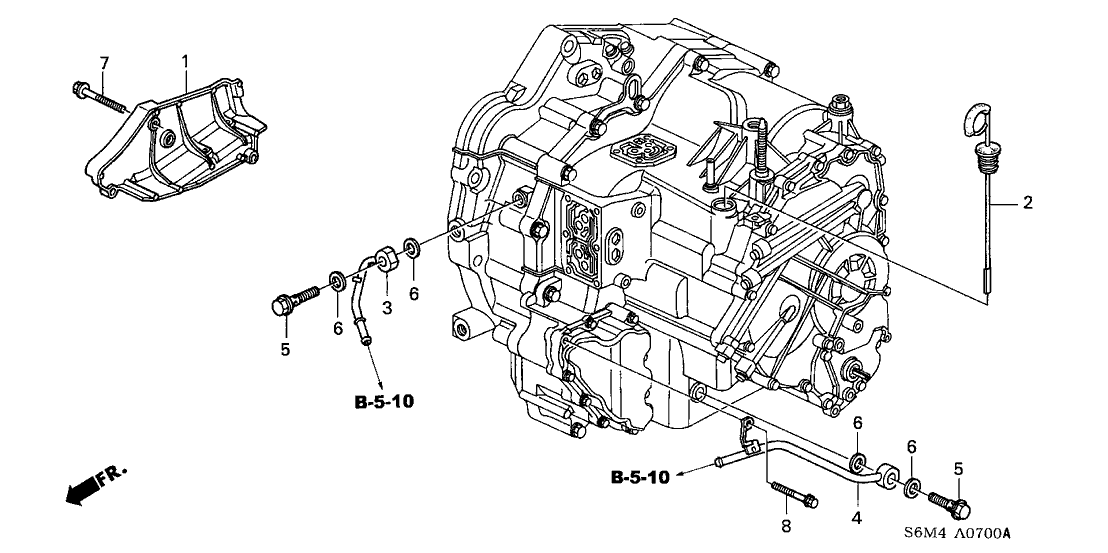 7
1
2
5
6
3
6
B-5-10
FR.
B-5-10
6
6
5
8
4
S6M4 A0700A