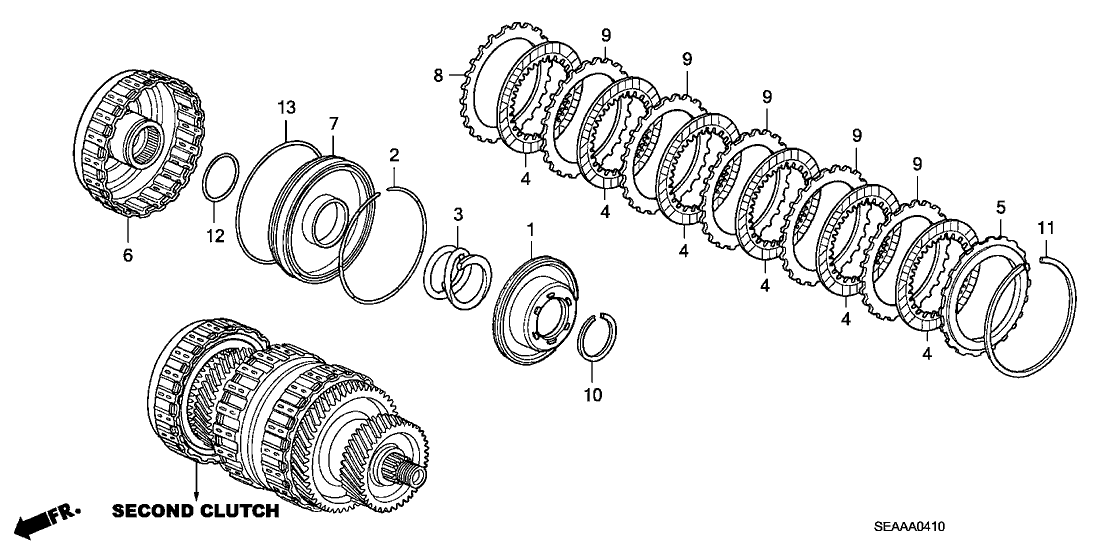 8
9
9
9
9
9
13
7
2
4
4
4
4
4
4
5
11
6
12
3
1
10
FR.
SECOND CLUTCH
SEAAA0410