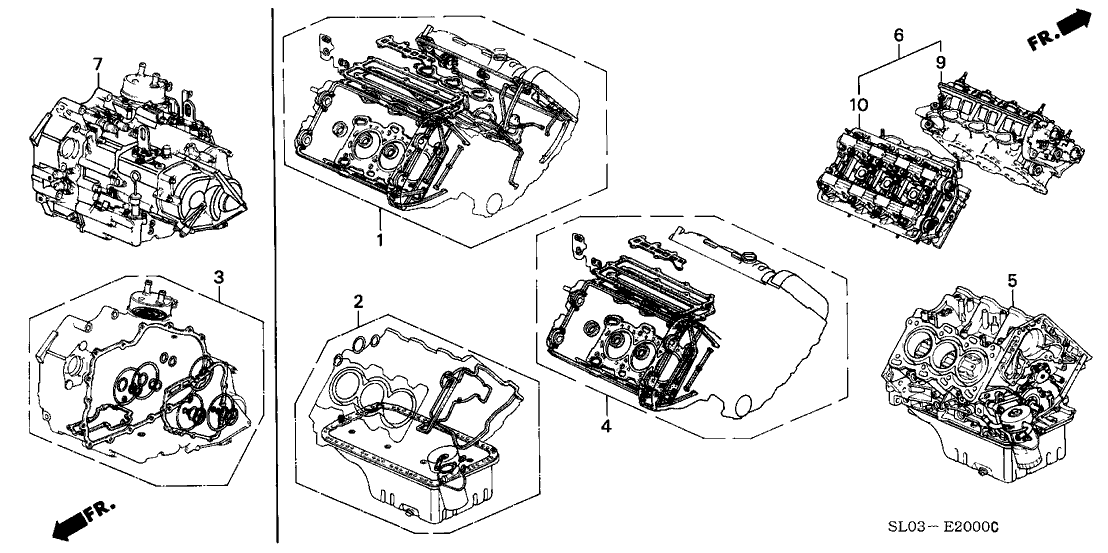 7

3

FR.

1

2

4

6

9

10

FR.

5

SL03-- E2000C