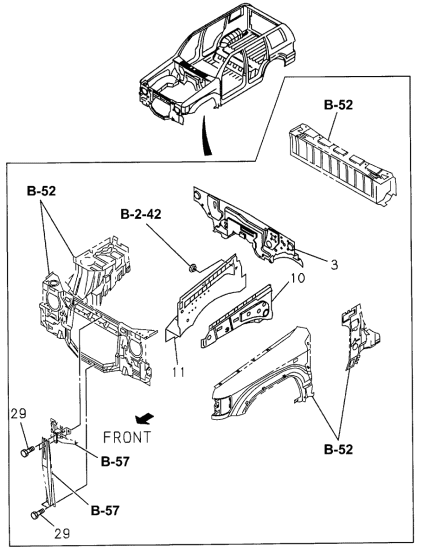 B-52

B-52

B-2-42

3

10

11

29

FRONT

B-57

B-57

29

B-52