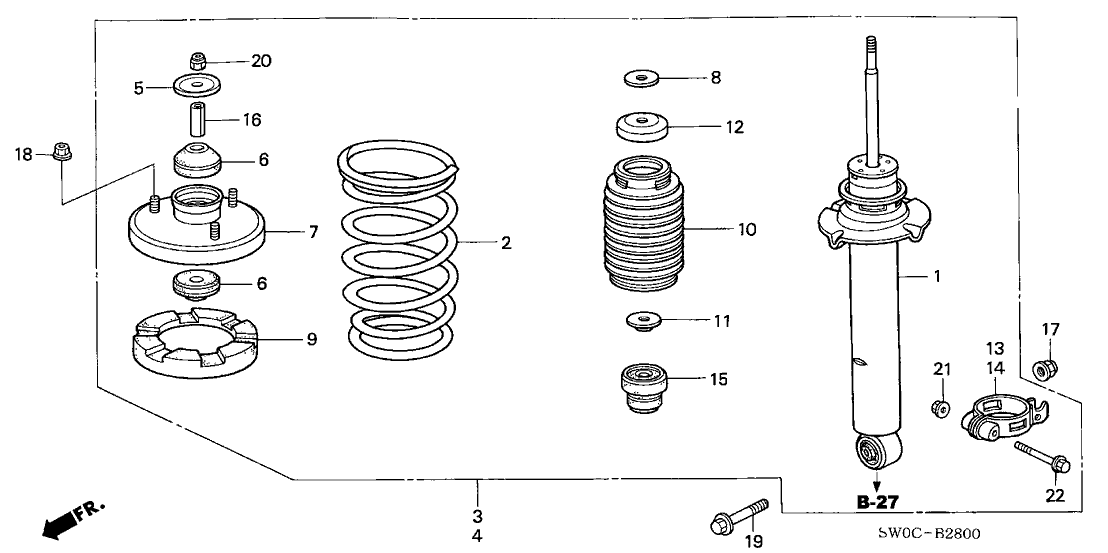 20
5
16
18
6
7
6
9
2
8
12
10
11
15
1
17
13
14
21
22
B-27
3
4
19
FR.
SW0C-B2800