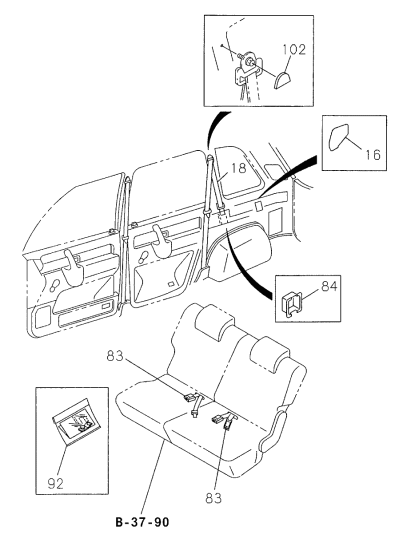 102

16

18

84

83

92

83

B-37-90